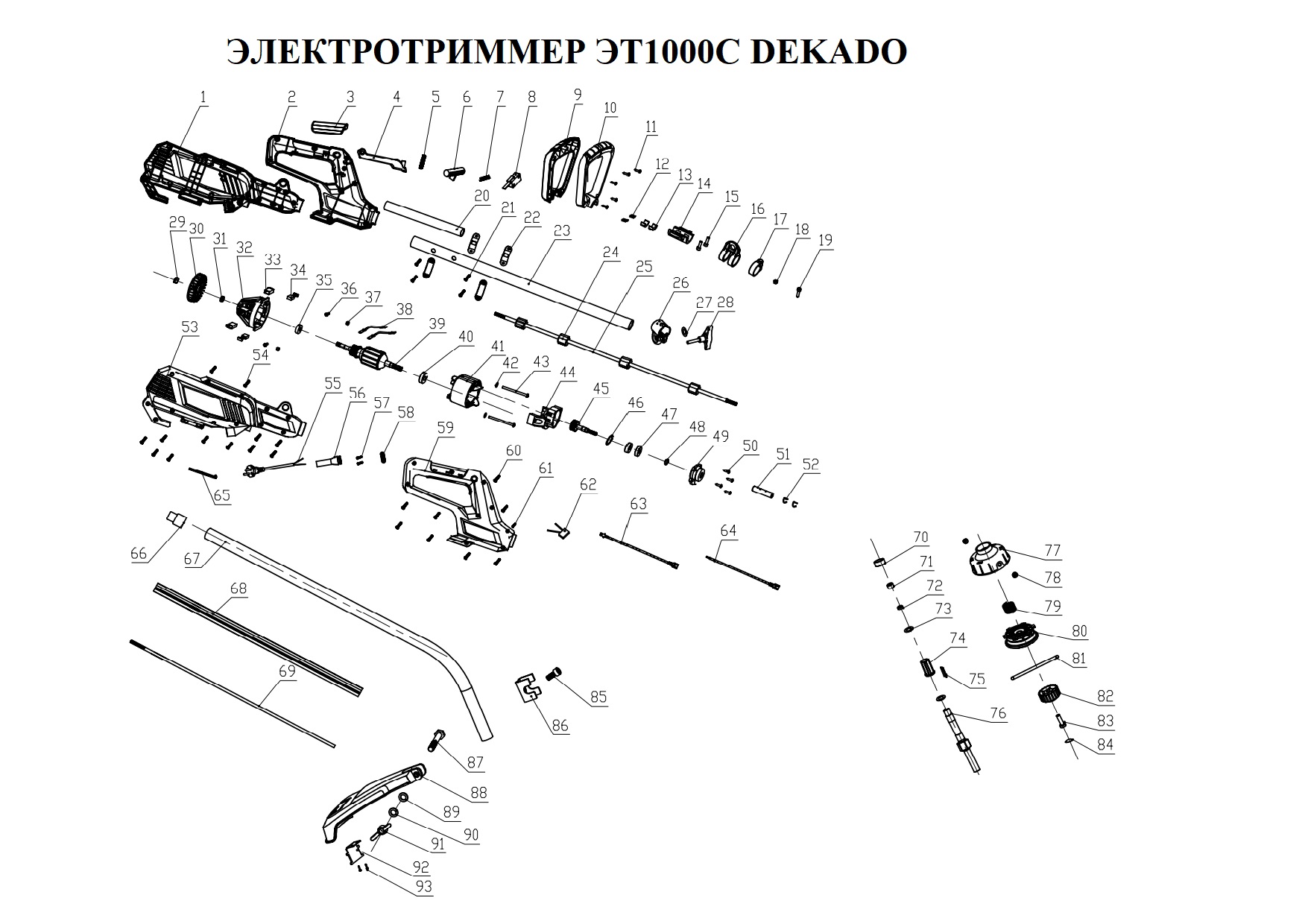 ЭЛЕКТРОТРИММЕР ЭТ1000С DEKADO

1
2
3
4
5
6
7
8
9
10
11
12
13
14
15
16
17
18
19
20
21
22
23
24
25
26
27
28
29
30
31
32
33
34
35
36
37
38
39
40
41
42
43
44
45
46
47
48
49
50
51
52
53
54
55
56
57
58
59
60
61
62
63
64
65
66
67
68
69
70
71
72
73
74
75
76
77
78
79
80
81
82
83
84
85
86
87
88
89
90
91
92
93